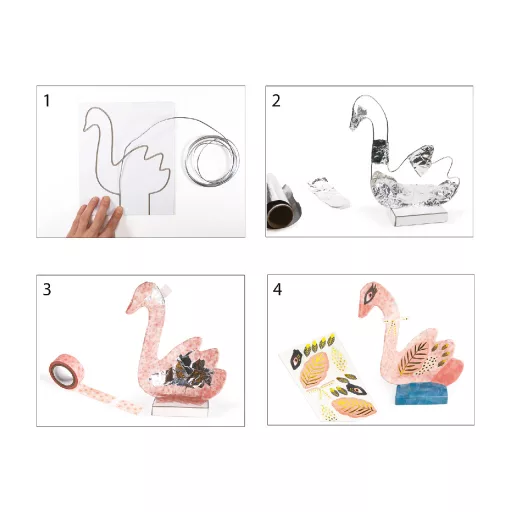 1

2

3

4