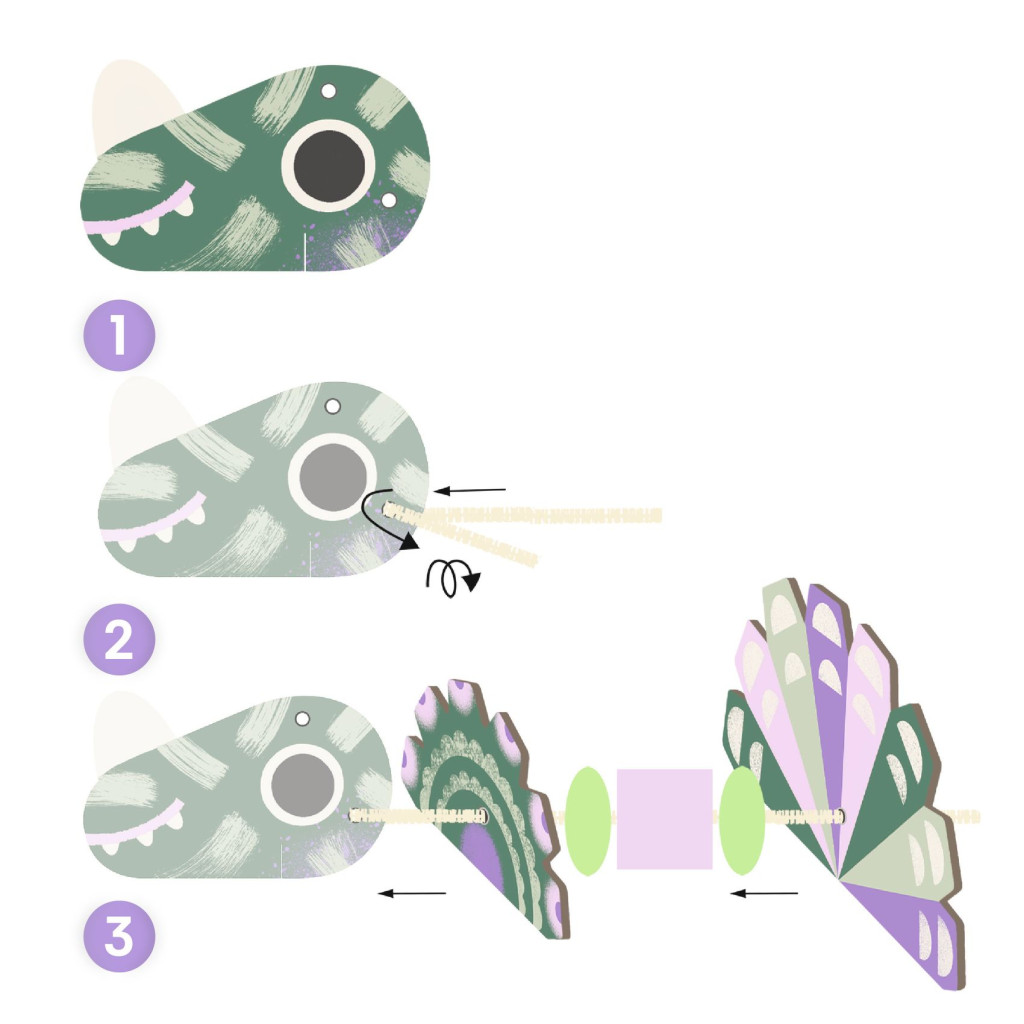 1

2

3